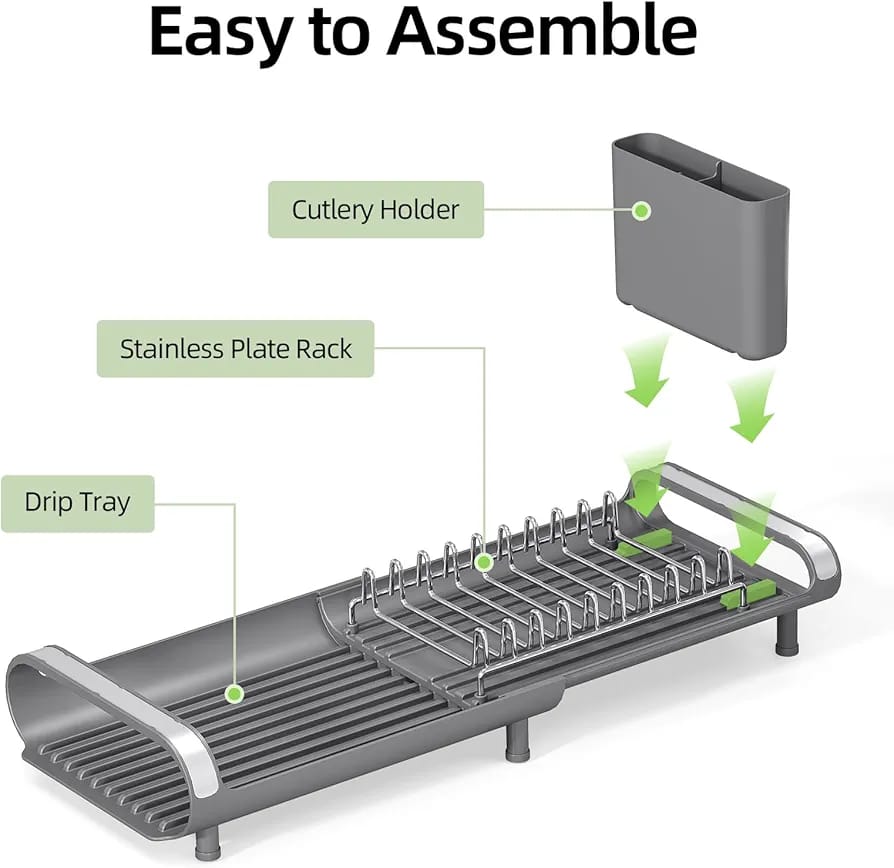 Easy to Assemble

Cutlery Holder

Stainless Plate Rack

Drip Tray