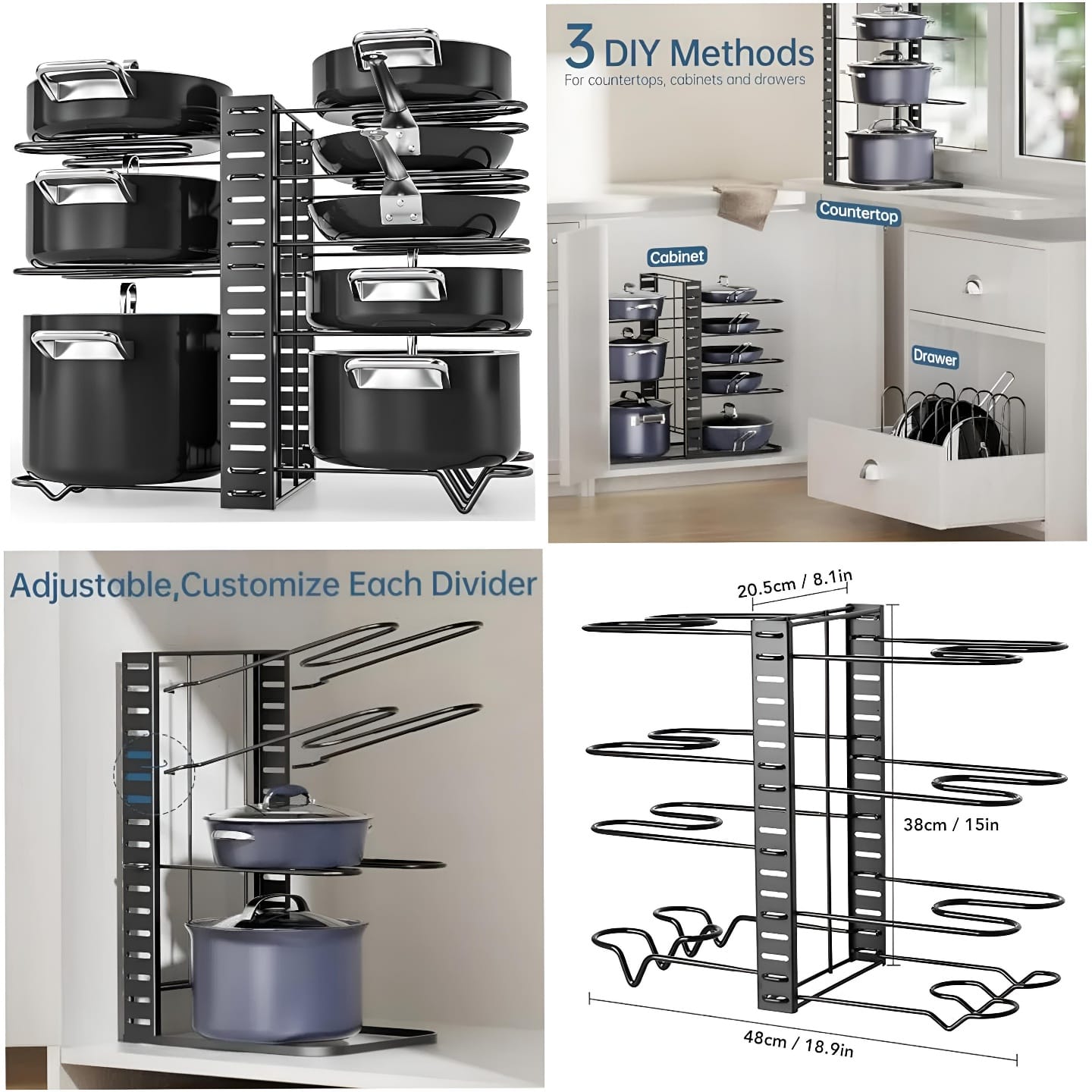 3 DIY Methods
For countertops, cabinets and drawers

Countertop

Cabinet

Drawer

Adjustable,Customize Each Divider

20.5cm / 8.1in

38cm / 15in

48cm / 18.9in