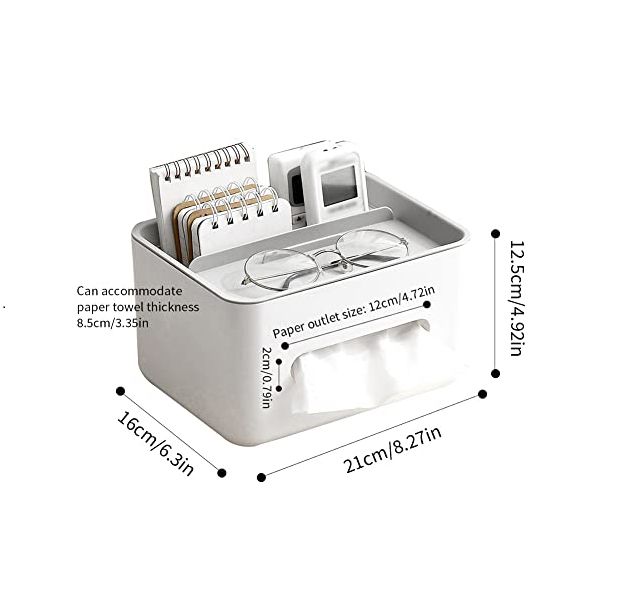 Can accommodate paper towel thickness 8.5cm/3.35in

Paper outlet size: 12cm/4.72in

2cm/0.79in

12.5cm/4.92in

16cm/6.3in

21cm/8.27in